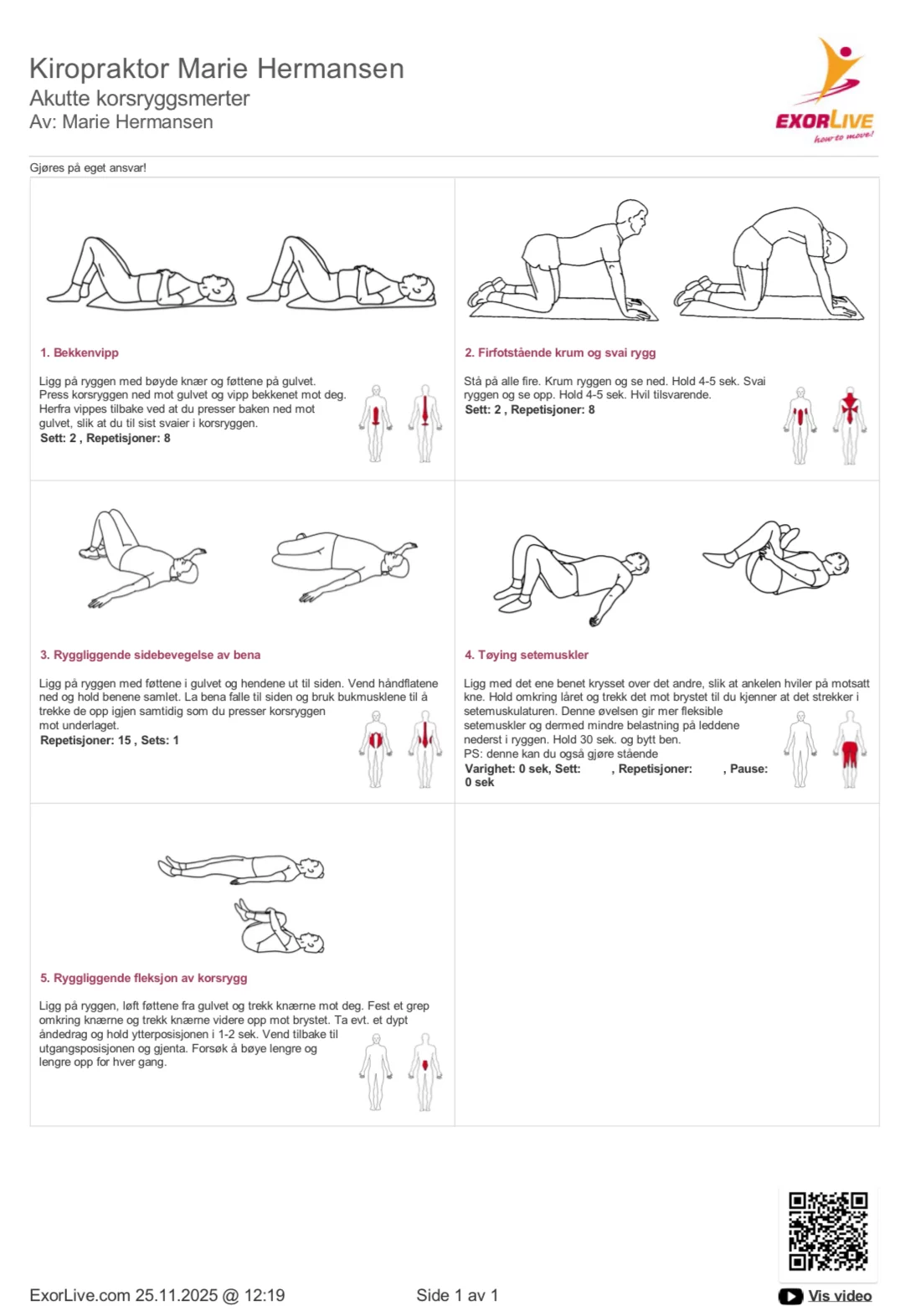 Kiropraktor Marie Hermansen
Akutte korsryggsmerter
Av: Marie Hermansen

EXORLIVE
how to move!

Gjøres på eget ansvar!

1. Bekkenvipp

Ligg på ryggen med bøyde knær og føttene på gulvet. Press korsryggen ned mot gulvet og vipp bekkenet mot deg. Herfra vippes tilbake ved at du presser baken ned mot gulvet, slik at du til sist svaier i korsryggen.
Sett: 2 , Repetisjoner: 8

2. Firfotstående krum og svai rygg

Stå på alle fire. Krum ryggen og se ned. Hold 4-5 sek. Svai ryggen og se opp. Hold 4-5 sek. Hvil tilsvarende.
Sett: 2 , Repetisjoner: 8

3. Ryggliggende sidebevegelse av bena

Ligg på ryggen med føttene i gulvet og hendene ut til siden. Vend håndflatene ned og hold benene samlet. La bena falle til siden og bruk bukmusklene til å trekke de opp igjen samtidig som du presser korsryggen mot underlaget.
Repetisjoner: 15 , Sets: 1

4. Tøying setemuskler

Ligg med det ene benet krysset over det andre, slik at ankelen hviler på motsatt kne. Hold omkring låret og trekk det mot brystet til du kjenner at det strekker i setemuskulaturen. Denne øvelsen gir mer fleksible setemuskler og dermed mindre belastning på leddene nederst i ryggen. Hold 30 sek. og bytt ben.
PS: denne kan du også gjøre stående
Varighet: 0 sek, Sett: , Repetisjoner: , Pause: 0 sek

5. Ryggliggende fleksjon av korsrygg

Ligg på ryggen, løft føttene fra gulvet og trekk knærne mot deg. Fest et grep omkring knærne og trekk knærne videre opp mot brystet. Ta evt. et dypt åndedrag og hold ytterposisjonen i 1-2 sek. Vend tilbake til utgangsposisjonen og gjenta. Forsøk å bøye lengre og lengre opp for hver gang.

ExorLive.com 25.11.2025 @ 12:19
Side 1 av 1
Vis video